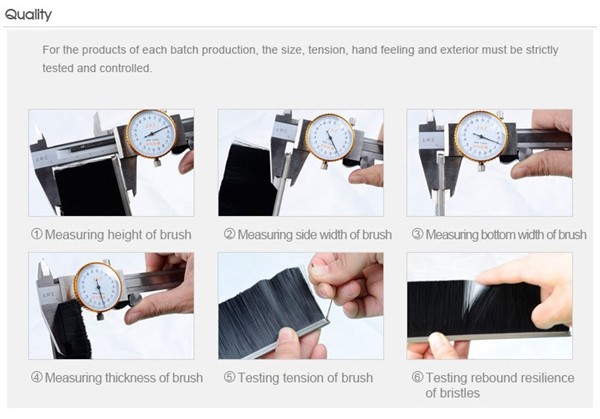 Quality

For the products of each batch production, the size, tension, hand feeling and exterior must be strictly tested and controlled.

① Measuring height of brush

② Measuring side width of brush

③ Measuring bottom width of brush

④ Measuring thickness of brush

⑤ Testing tension of brush

⑥ Testing rebound resilience of bristles